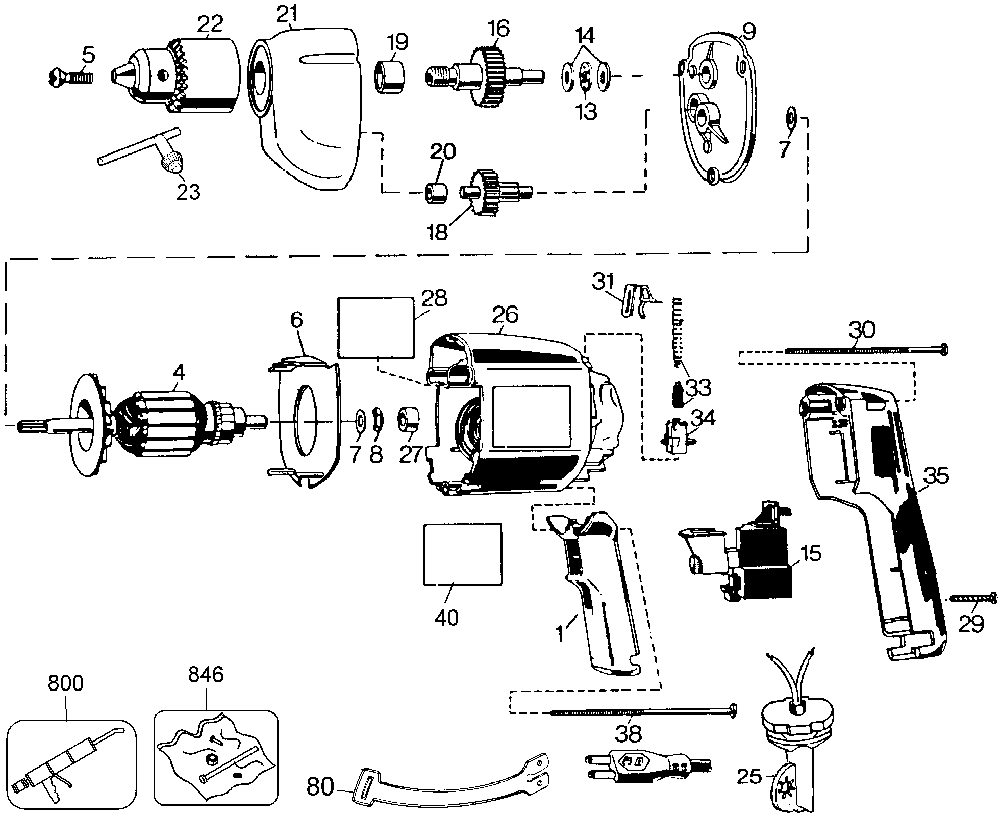 5
22
21
19
16
14
13
9
7
23
20
18
31
28
26
30
6
4
33
34
7
8
27
35
15
40
1
29
800
846
38
80
25